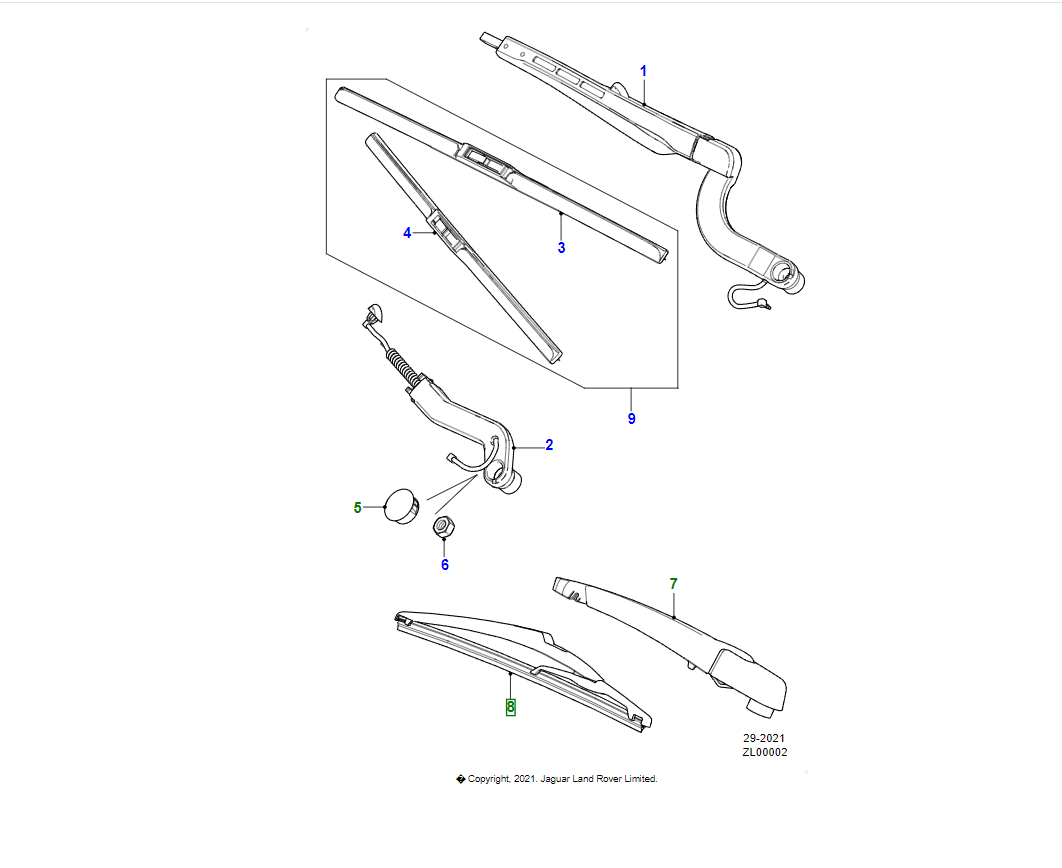 1

4

3

9

2

5

6

7

8

29-2021
ZL00002

� Copyright, 2021. Jaguar Land Rover Limited.