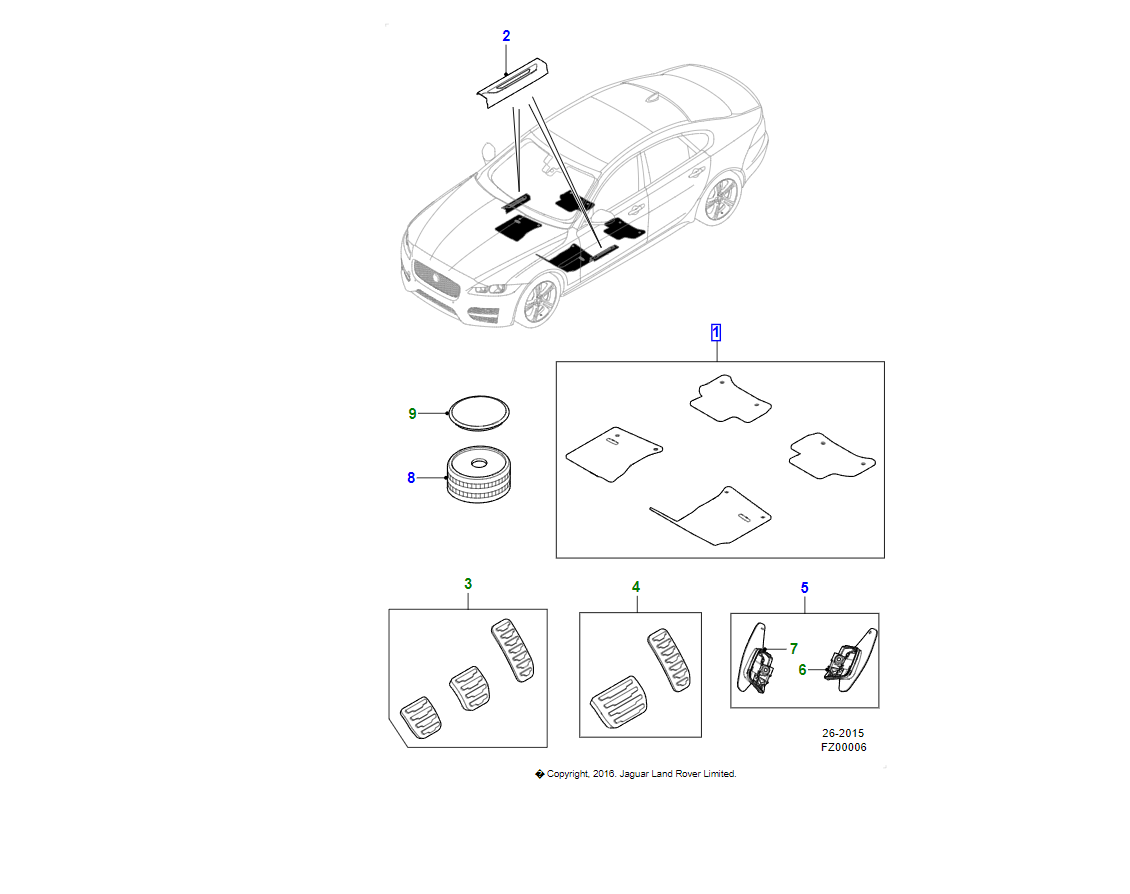 2

1

9

8

3

4

5

7

6

26-2015
FZ00006

� Copyright, 2016. Jaguar Land Rover Limited.